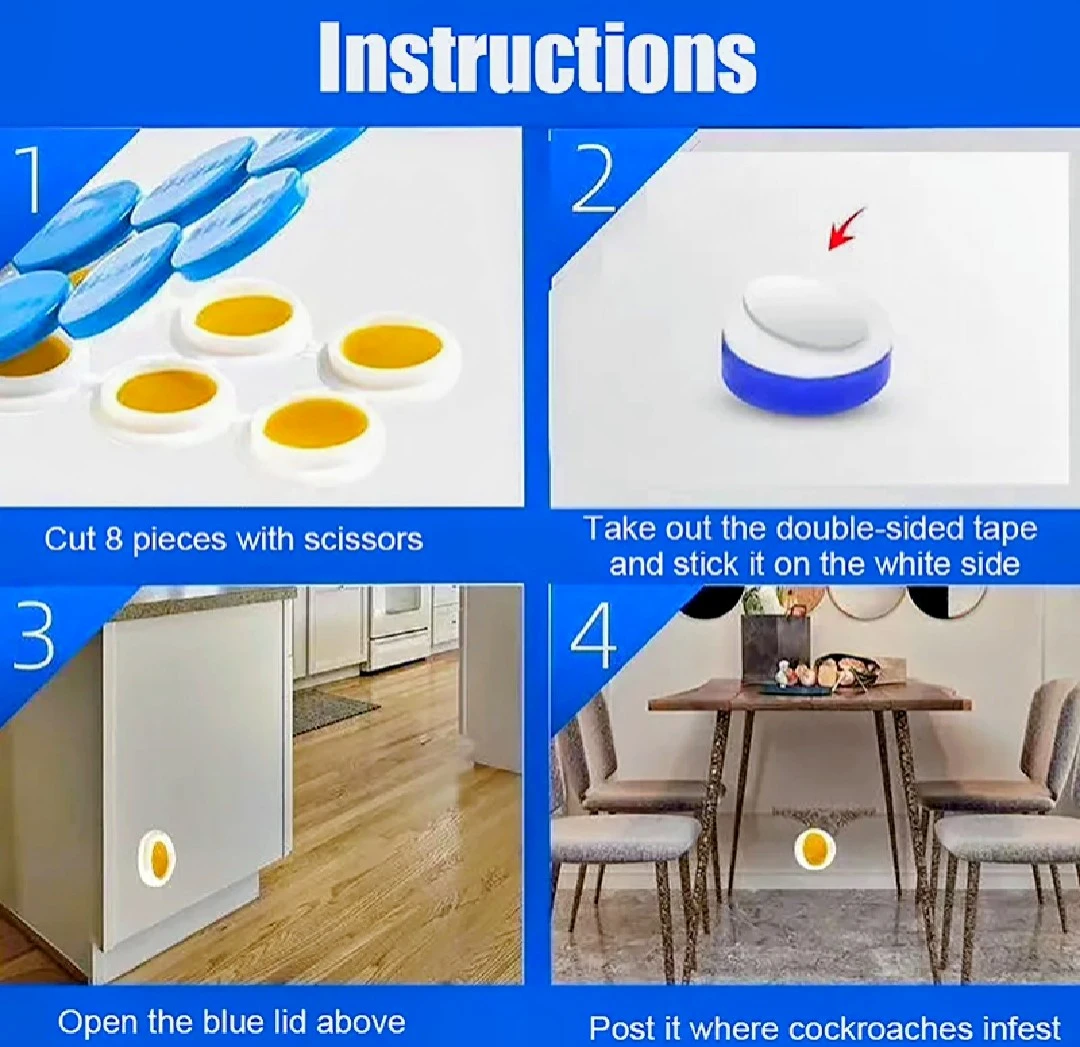 Instructions

1

Cut 8 pieces with scissors

2

Take out the double-sided tape and stick it on the white side

3

Open the blue lid above

4

Post it where cockroaches infest